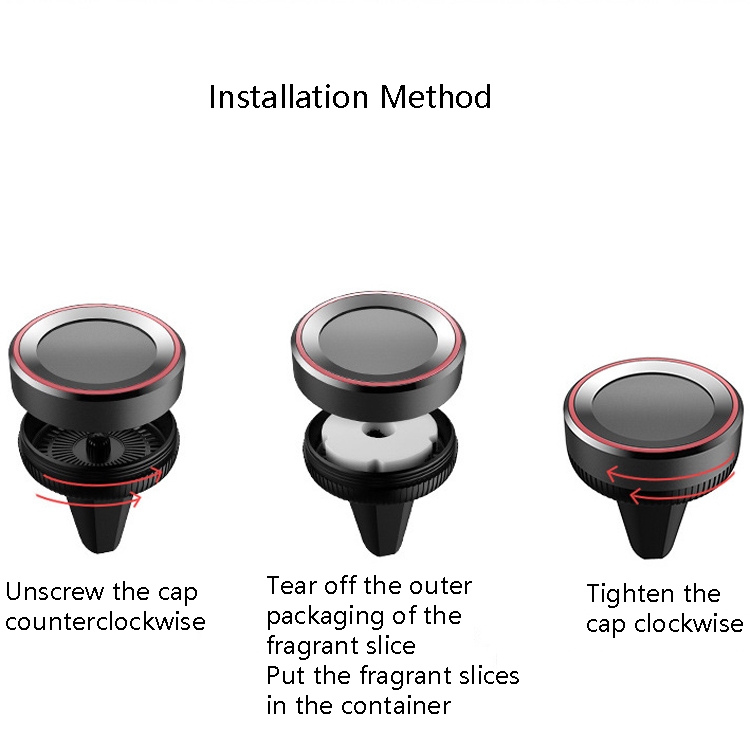 Installation Method

Unscrew the cap counterclockwise

Tear off the outer packaging of the fragrant slice
Put the fragrant slices in the container

Tighten the cap clockwise