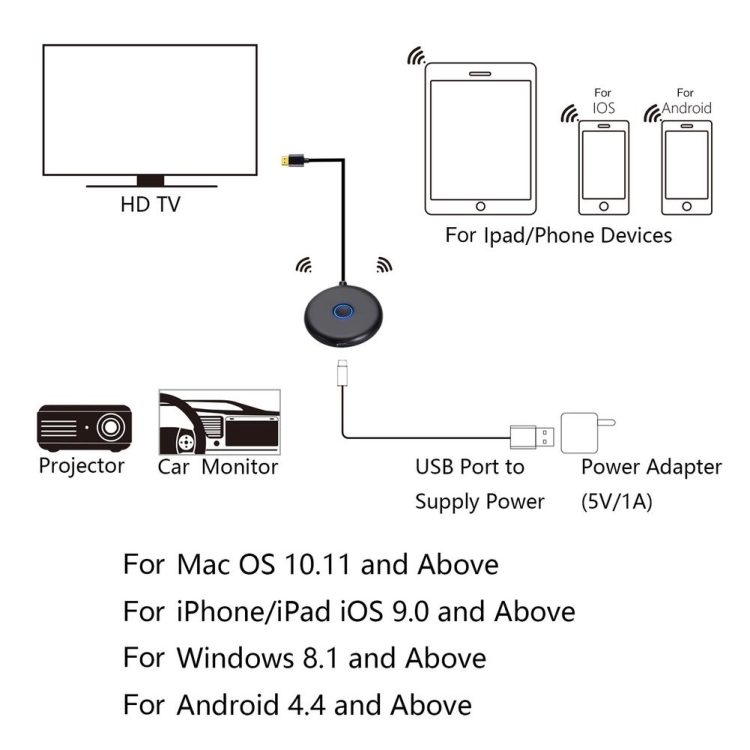 HD TV

For IOS

For Android

For Ipad/Phone Devices

Projector

Car Monitor

USB Port to Supply Power

Power Adapter (5V/1A)

For Mac OS 10.11 and Above

For iPhone/iPad iOS 9.0 and Above

For Windows 8.1 and Above

For Android 4.4 and Above