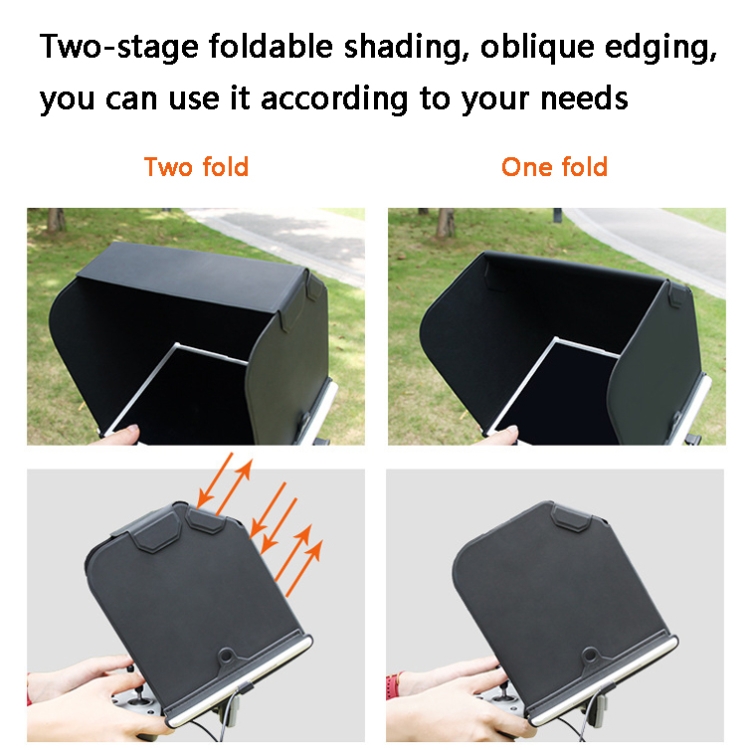 Two-stage foldable shading, oblique edging, you can use it according to your needs

Two fold

One fold