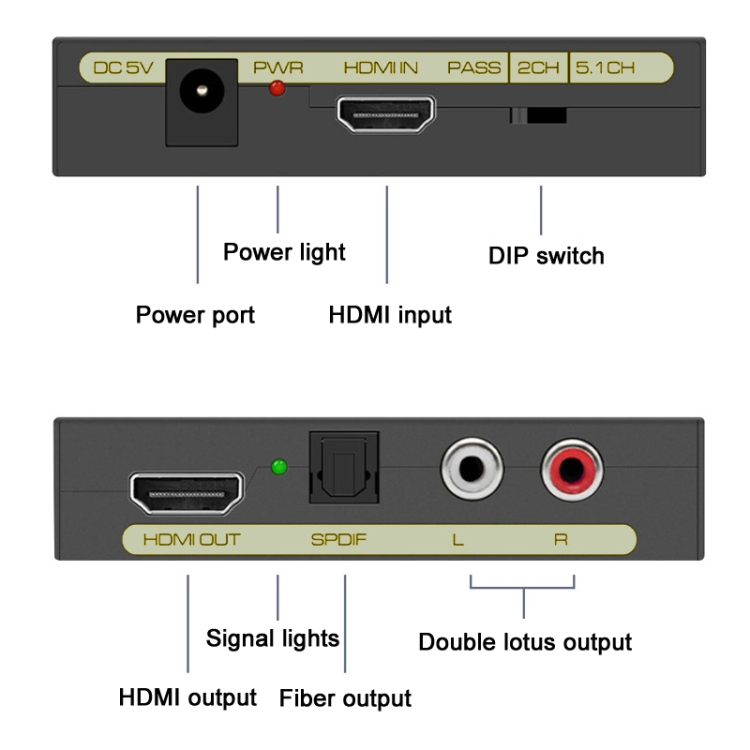 DC 5V PWR HDMI IN PASS 2CH 5.1CH

Power light

DIP switch

Power port

HDMI input

HDMI OUT SPDIF L R

Signal lights

Double lotus output

HDMI output

Fiber output