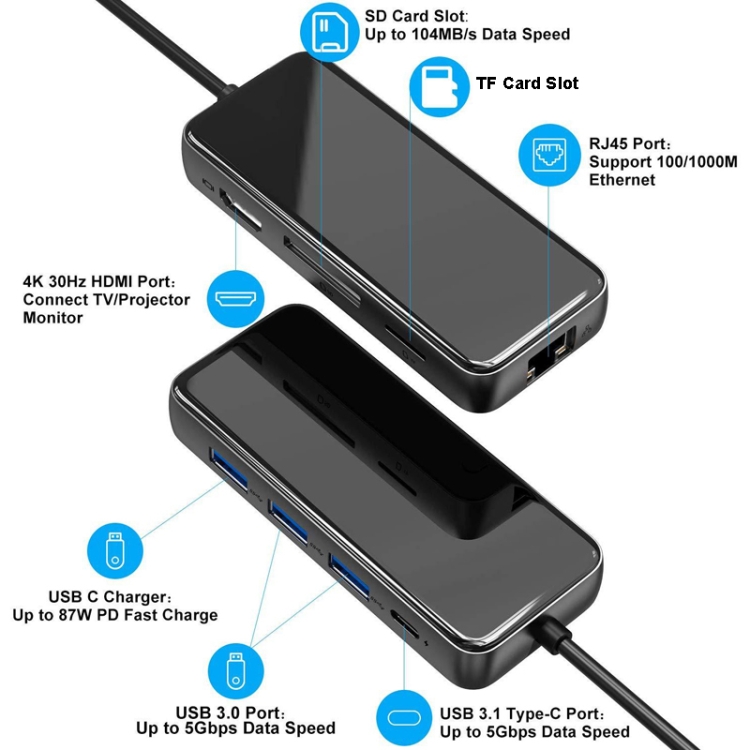 SD Card Slot:
Up to 104MB/s Data Speed

TF Card Slot

RJ45 Port:
Support 100/1000M Ethernet

4K 30Hz HDMI Port:
Connect TV/Projector Monitor

USB C Charger:
Up to 87W PD Fast Charge

USB 3.0 Port:
Up to 5Gbps Data Speed

USB 3.1 Type-C Port:
Up to 5Gbps Data Speed