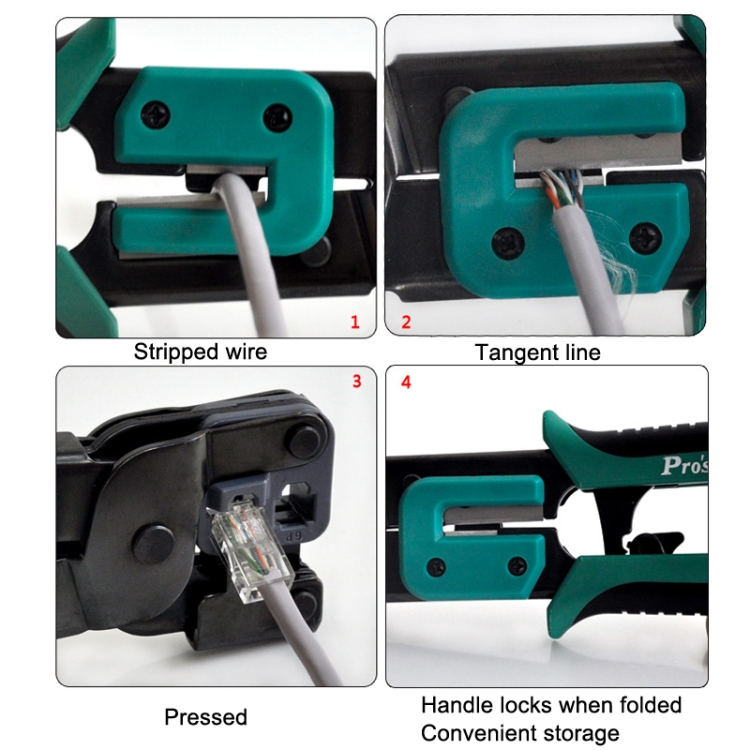 1

Stripped wire

2

Tangent line

3

6P

Pressed

4

Pro's

Handle locks when folded
Convenient storage