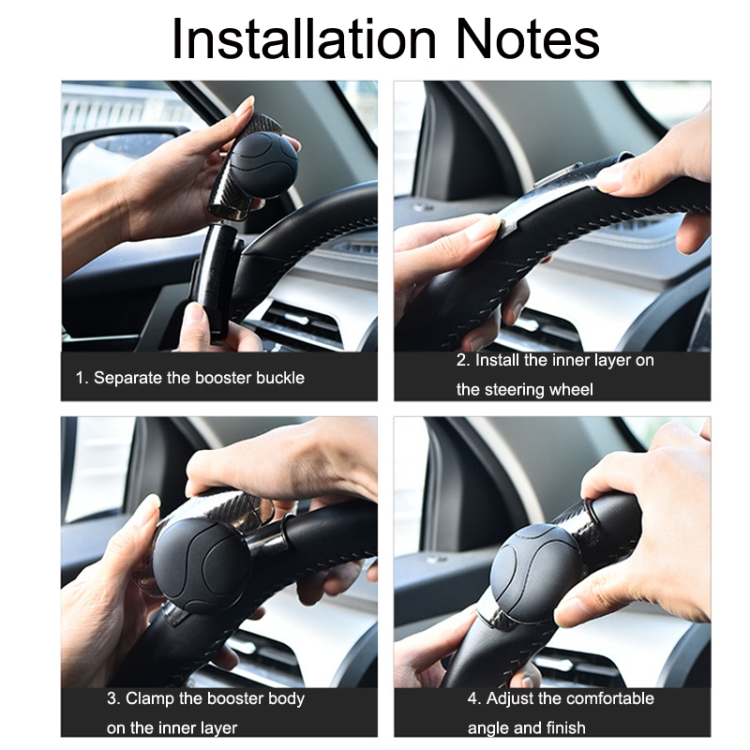 Installation Notes

1. Separate the booster buckle

2. Install the inner layer on the steering wheel

3. Clamp the booster body on the inner layer

4. Adjust the comfortable angle and finish