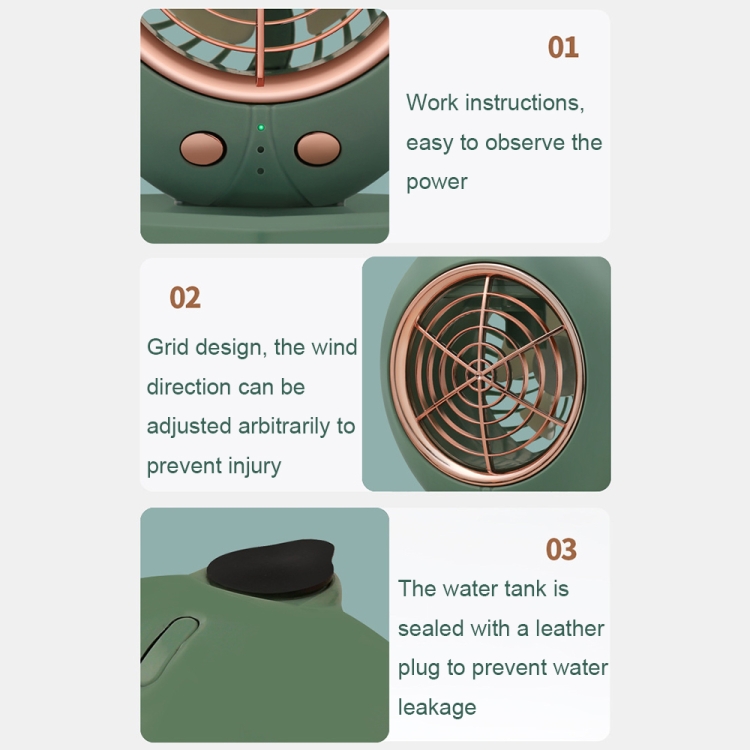 01

Work instructions, easy to observe the power

02

Grid design, the wind direction can be adjusted arbitrarily to prevent injury

03

The water tank is sealed with a leather plug to prevent water leakage