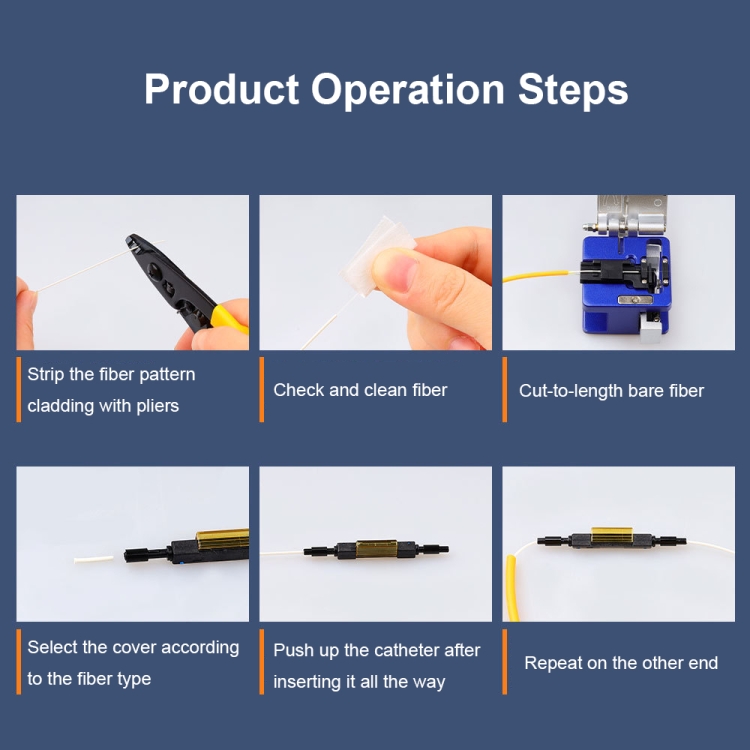 Product Operation Steps

Strip the fiber pattern cladding with pliers

Check and clean fiber

Cut-to-length bare fiber

Select the cover according to the fiber type

Push up the catheter after inserting it all the way

Repeat on the other end