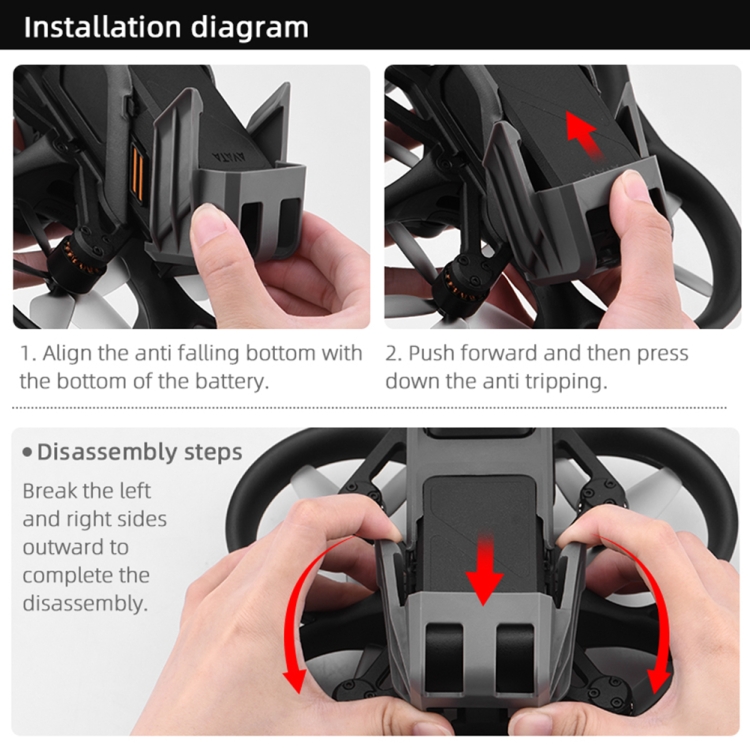 Installation diagram

AVATA

1. Align the anti falling bottom with the bottom of the battery.

2. Push forward and then press down the anti tripping.

• Disassembly steps

Break the left and right sides outward to complete the disassembly.