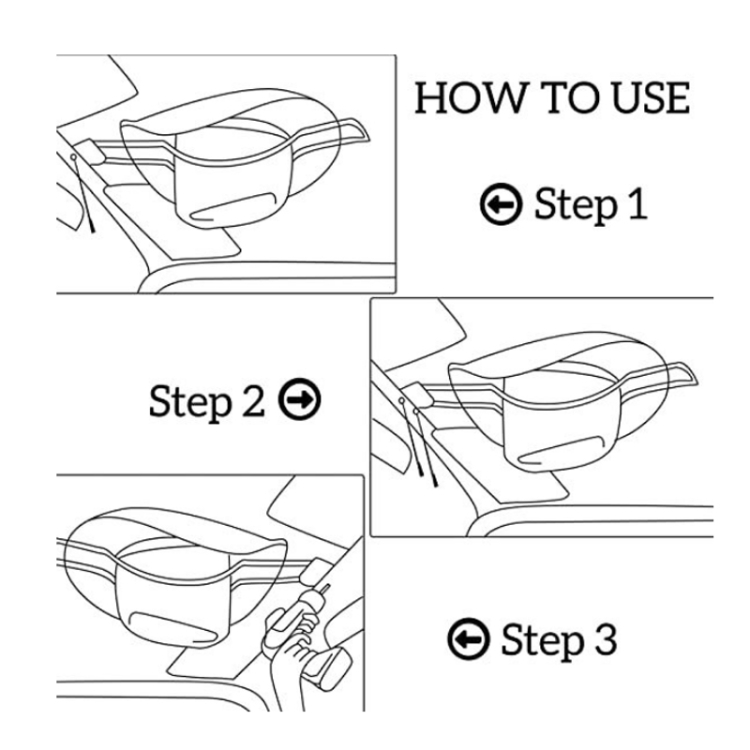 HOW TO USE

Step 1

Step 2

Step 3