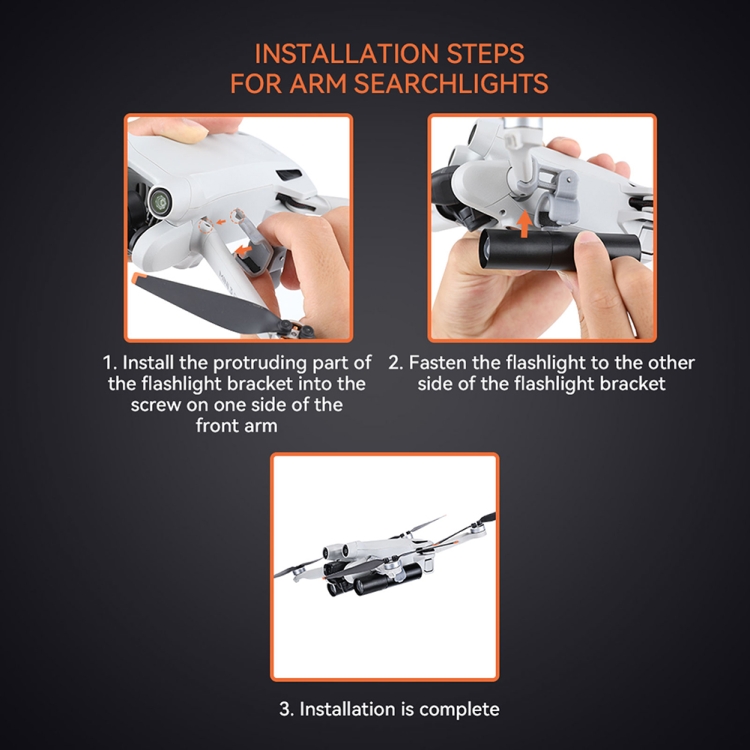 INSTALLATION STEPS FOR ARM SEARCHLIGHTS

1. Install the protruding part of the flashlight bracket into the screw on one side of the front arm

2. Fasten the flashlight to the other side of the flashlight bracket

3. Installation is complete