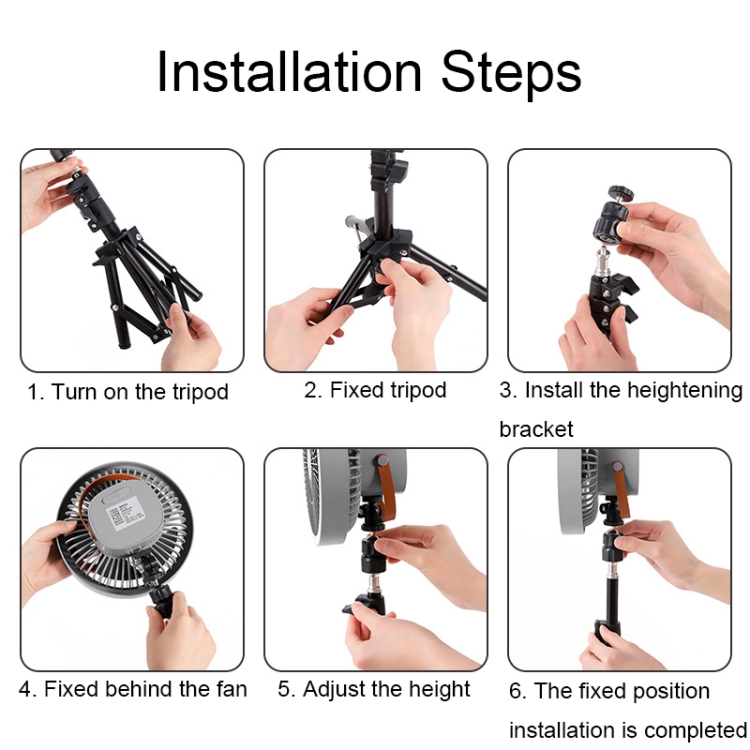 Installation Steps

1. Turn on the tripod

2. Fixed tripod

3. Install the heightening bracket

4. Fixed behind the fan

5. Adjust the height

6. The fixed position installation is completed