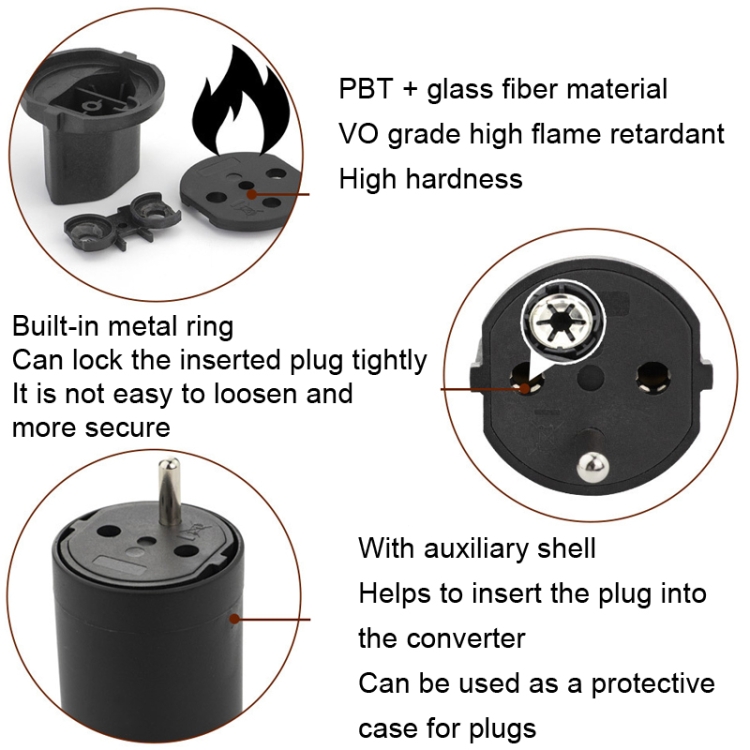 PBT + glass fiber material
VO grade high flame retardant
High hardness

Built-in metal ring
Can lock the inserted plug tightly
It is not easy to loosen and more secure

With auxiliary shell
Helps to insert the plug into the converter
Can be used as a protective case for plugs