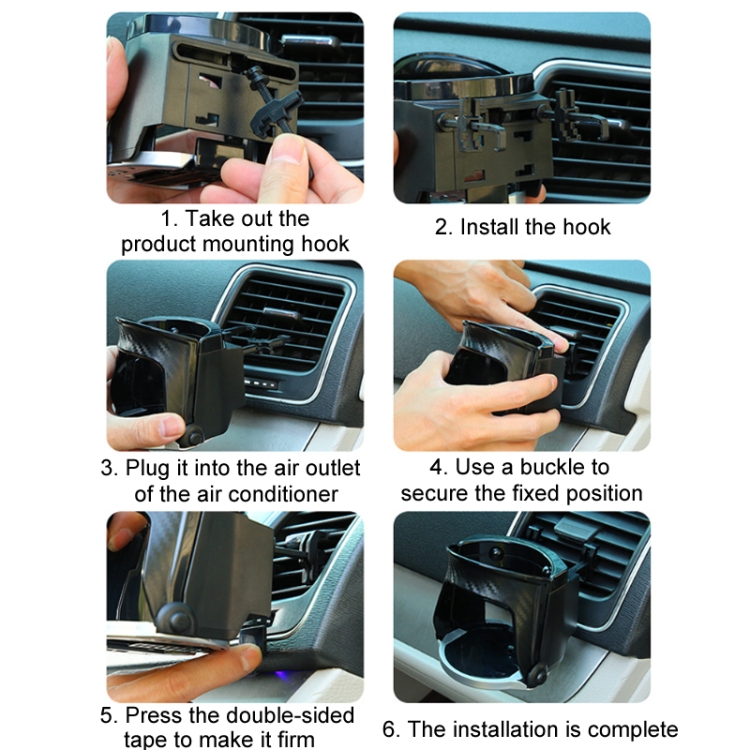 1. Take out the product mounting hook

2. Install the hook

3. Plug it into the air outlet of the air conditioner

4. Use a buckle to secure the fixed position

5. Press the double-sided tape to make it firm

6. The installation is complete