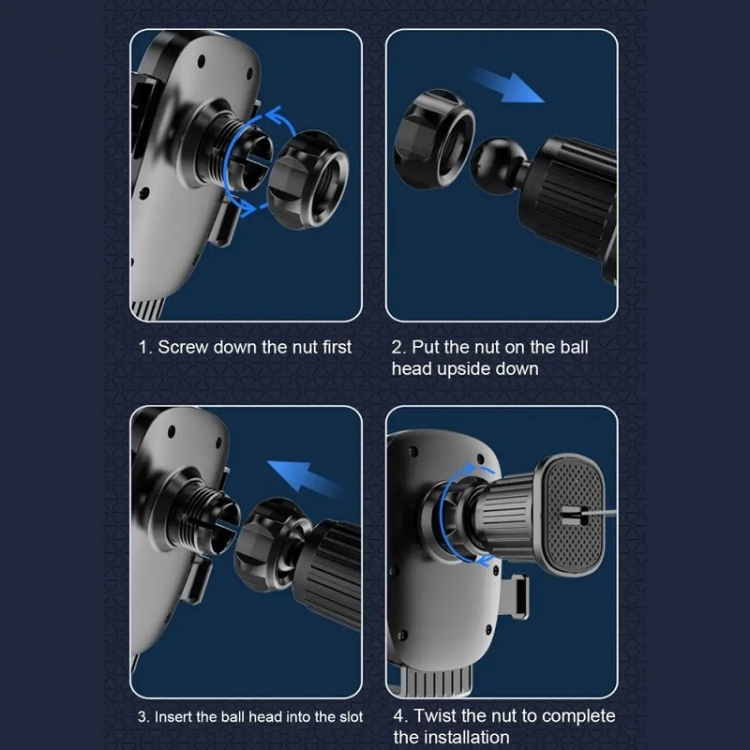 1. Screw down the nut first

2. Put the nut on the ball head upside down

3. Insert the ball head into the slot

4. Twist the nut to complete the installation