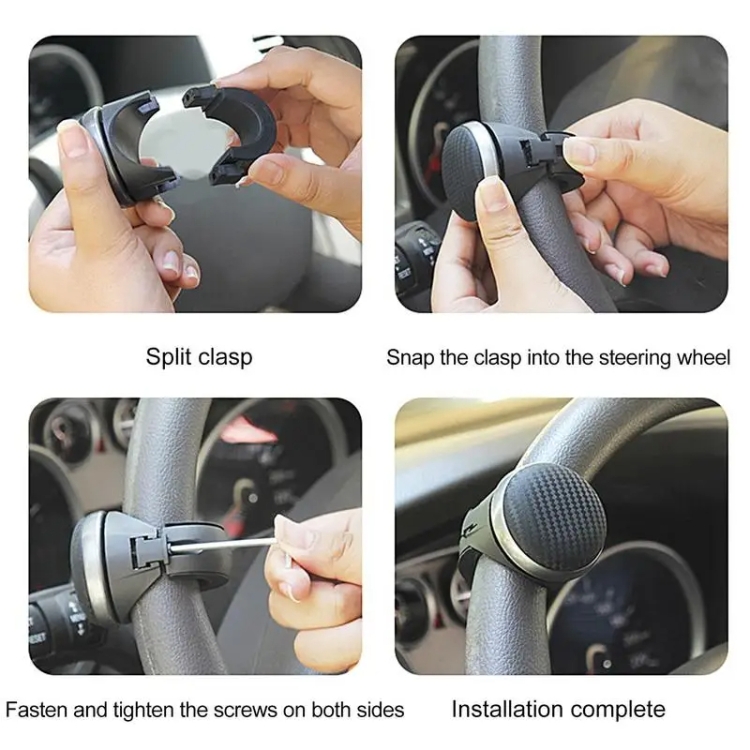 Split clasp

Snap the clasp into the steering wheel

Fasten and tighten the screws on both sides

Installation complete