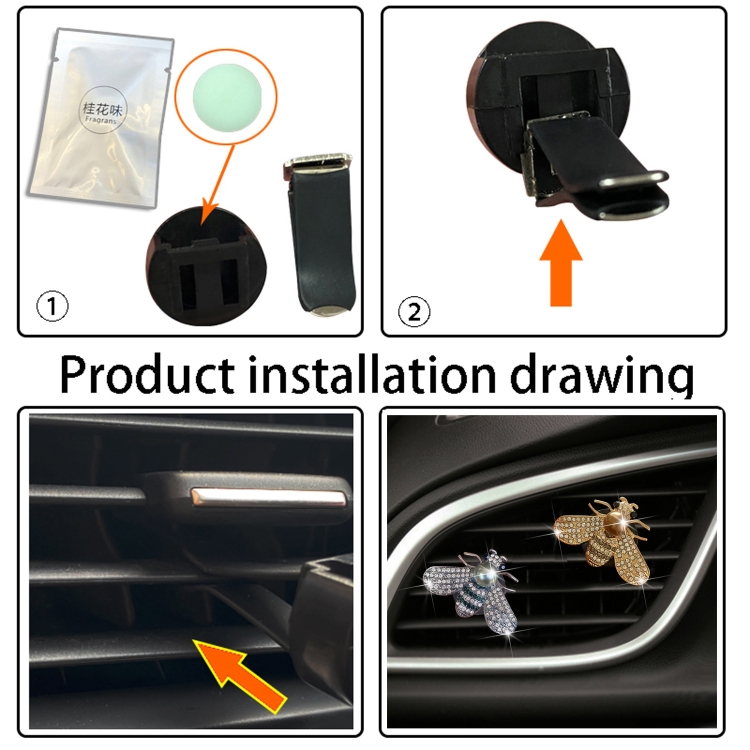 桂花味
Fragrans

①

②

Product installation drawing