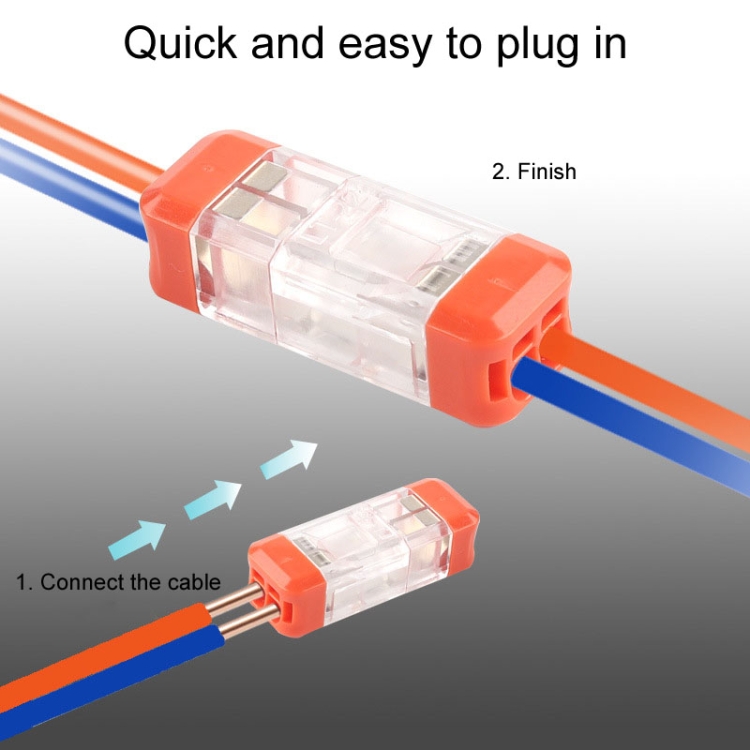 Quick and easy to plug in

2. Finish

1. Connect the cable