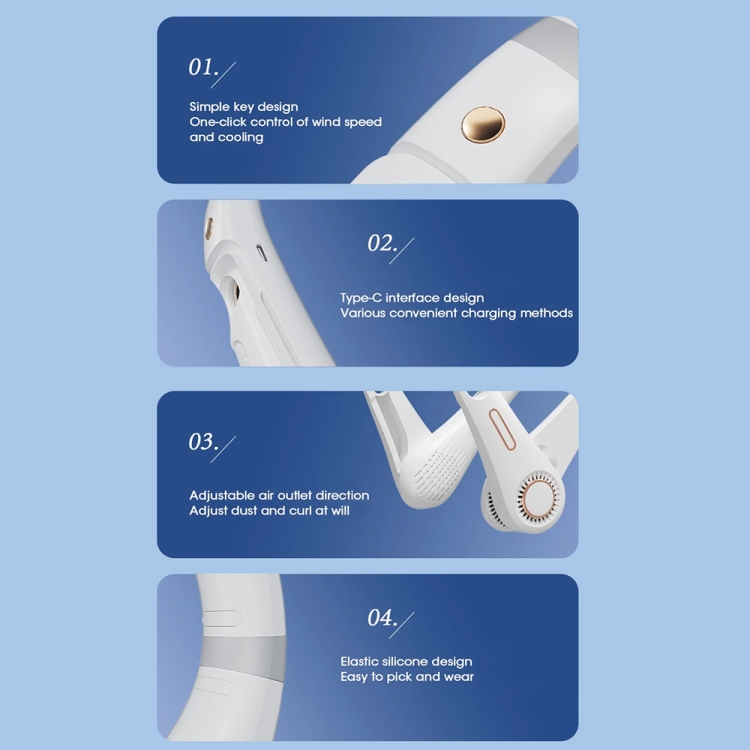 01.

Simple key design
One-click control of wind speed and cooling

02.

Type-C interface design
Various convenient charging methods

03.

Adjustable air outlet direction
Adjust dust and curl at will

04.

Elastic silicone design
Easy to pick and wear