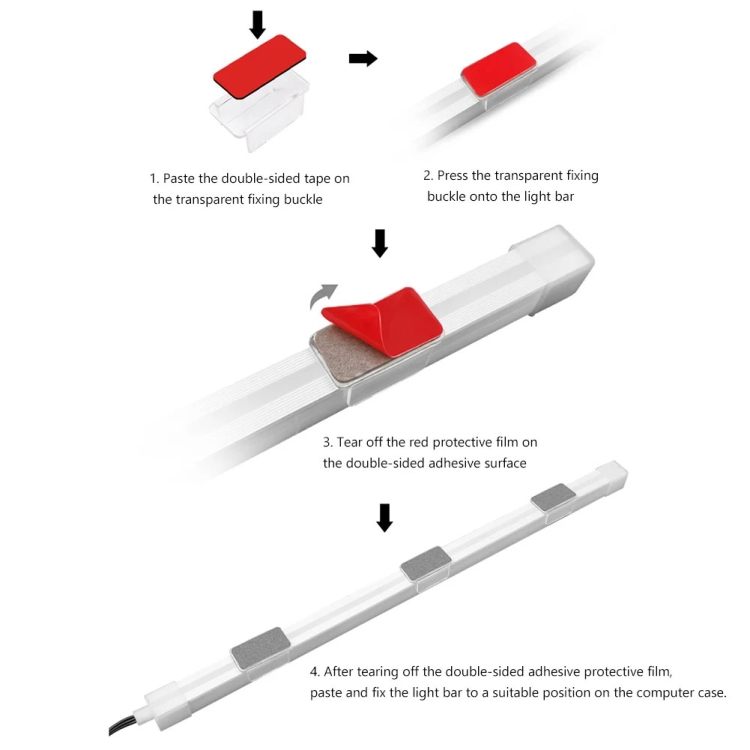 1. Paste the double-sided tape on the transparent fixing buckle

2. Press the transparent fixing buckle onto the light bar

3. Tear off the red protective film on the double-sided adhesive surface

4. After tearing off the double-sided adhesive protective film, paste and fix the light bar to a suitable position on the computer case.