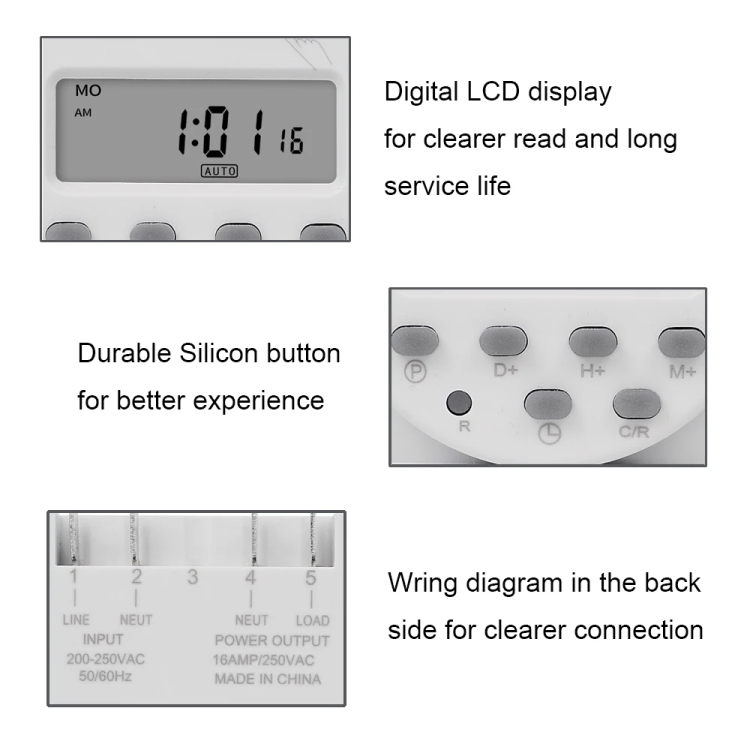 MO
AM
1:01 16
AUTO

Digital LCD display for clearer read and long service life

Durable Silicon button for better experience

P D+ H+ M+
R C/R

1 2 3 4 5
LINE NEUT NEUT LOAD
INPUT
200-250VAC
50/60Hz
POWER OUTPUT
16AMP/250VAC
MADE IN CHINA

Wring diagram in the back side for clearer connection