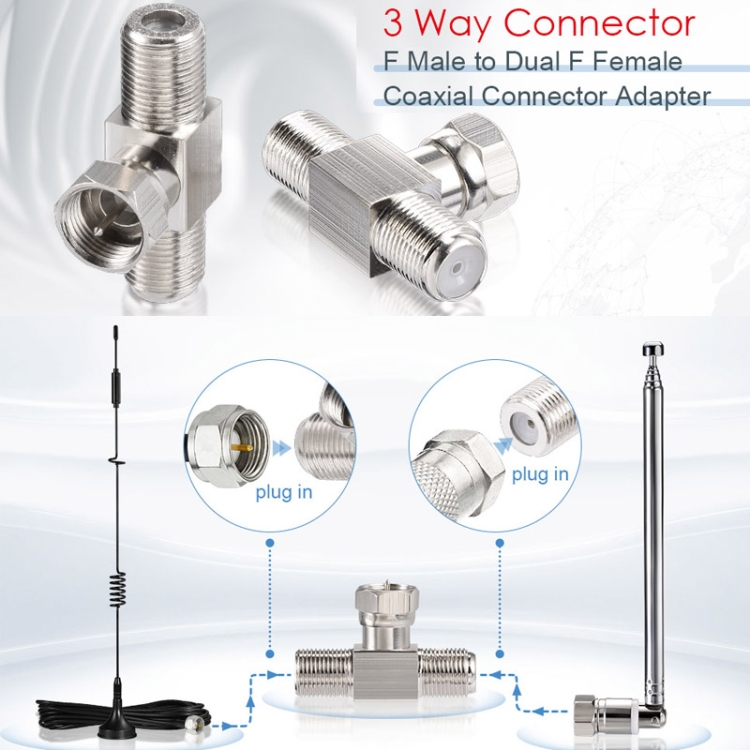 3 Way Connector
F Male to Dual F Female
Coaxial Connector Adapter

plug in

plug in