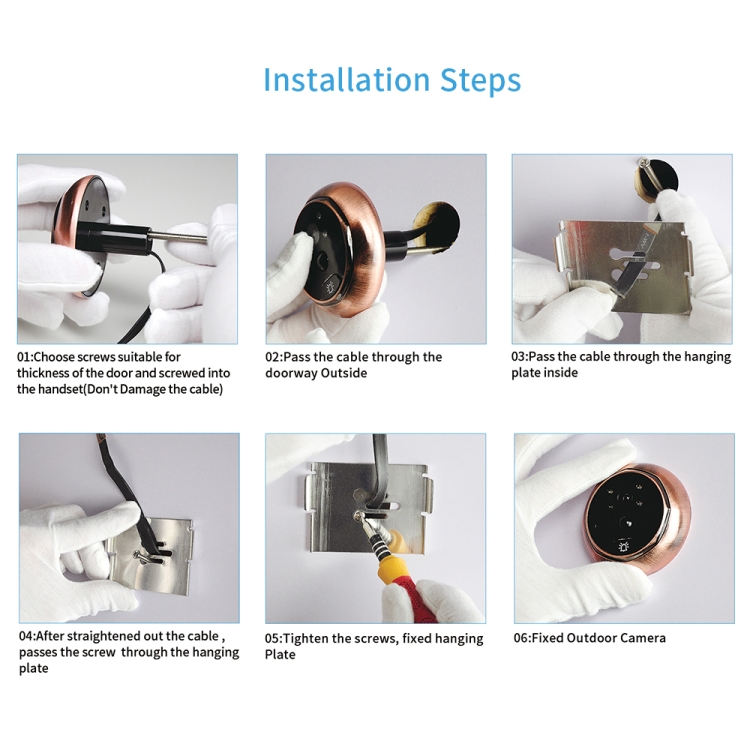 Installation Steps

01:Choose screws suitable for thickness of the door and screwed into the handset(Don't Damage the cable)

02:Pass the cable through the doorway Outside

03:Pass the cable through the hanging plate inside

04:After straightened out the cable , passes the screw through the hanging plate

05:Tighten the screws, fixed hanging Plate

06:Fixed Outdoor Camera