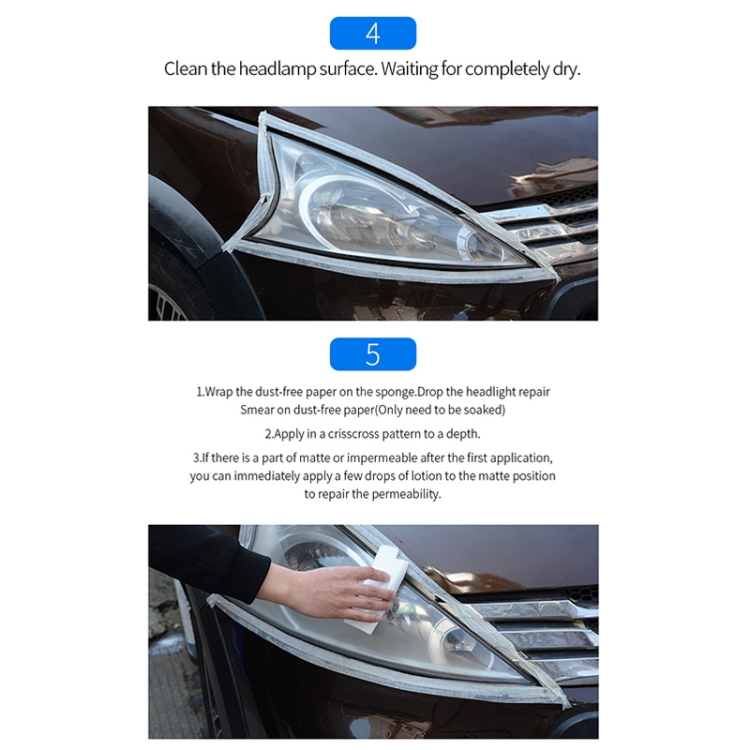 4

Clean the headlamp surface. Waiting for completely dry.

5

1.Wrap the dust-free paper on the sponge.Drop the headlight repair Smear on dust-free paper(Only need to be soaked)

2.Apply in a crisscross pattern to a depth.

3.If there is a part of matte or impermeable after the first application, you can immediately apply a few drops of lotion to the matte position to repair the permeability.