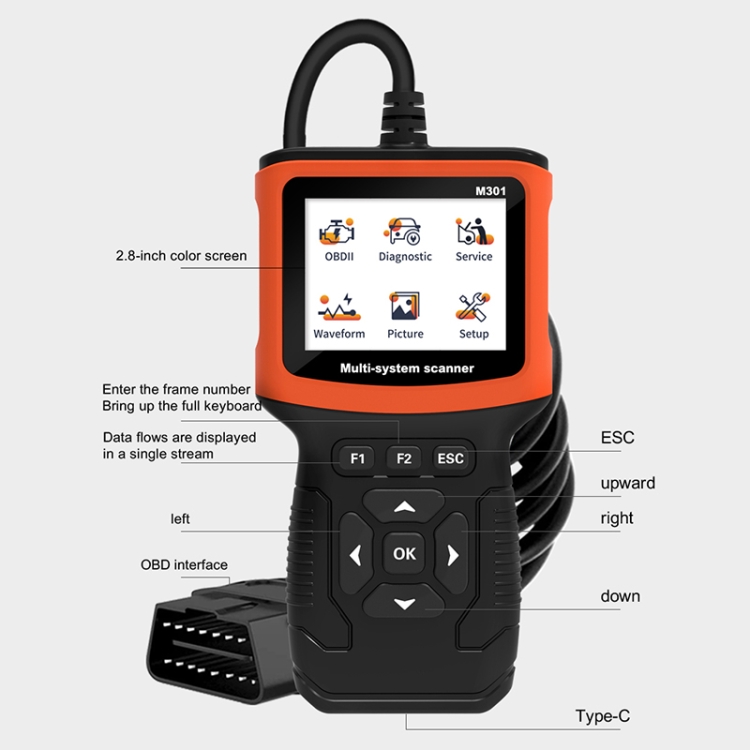 M301

2.8-inch color screen

OBDII Diagnostic Service

Waveform Picture Setup

Multi-system scanner

Enter the frame number
Bring up the full keyboard

Data flows are displayed in a single stream

F1 F2 ESC

ESC

upward

left

right

OK

OBD interface

down

Type-C