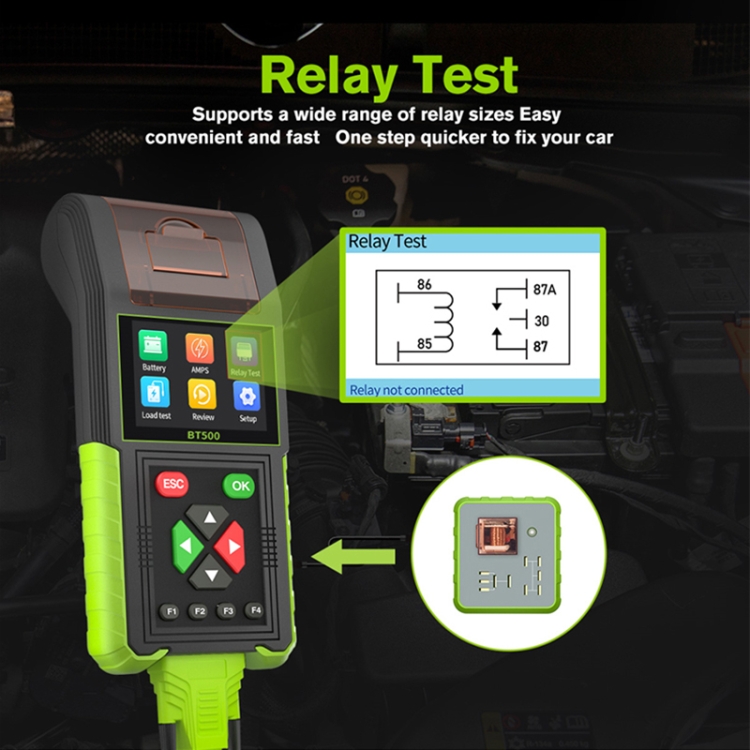 Relay Test

Supports a wide range of relay sizes Easy convenient and fast One step quicker to fix your car

DOT 4

Relay Test

86

85

87A

30

87

Relay not connected

Battery

AMPS

Relay Test

Load test

Review

Setup

BT500

ESC

OK

F1

F2

F3

F4