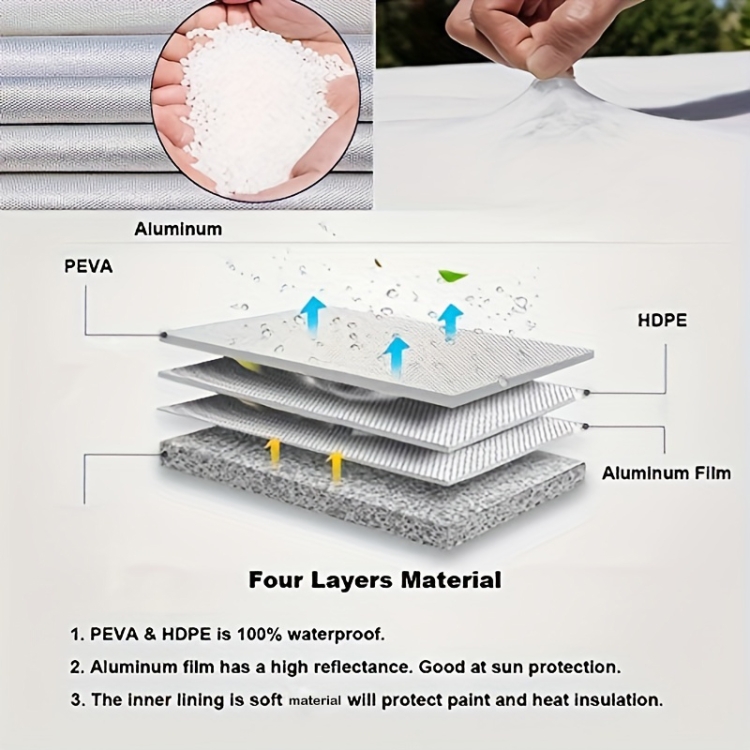 Aluminum

PEVA

HDPE

Aluminum Film

Four Layers Material

1. PEVA & HDPE is 100% waterproof.

2. Aluminum film has a high reflectance. Good at sun protection.

3. The inner lining is soft material will protect paint and heat insulation.