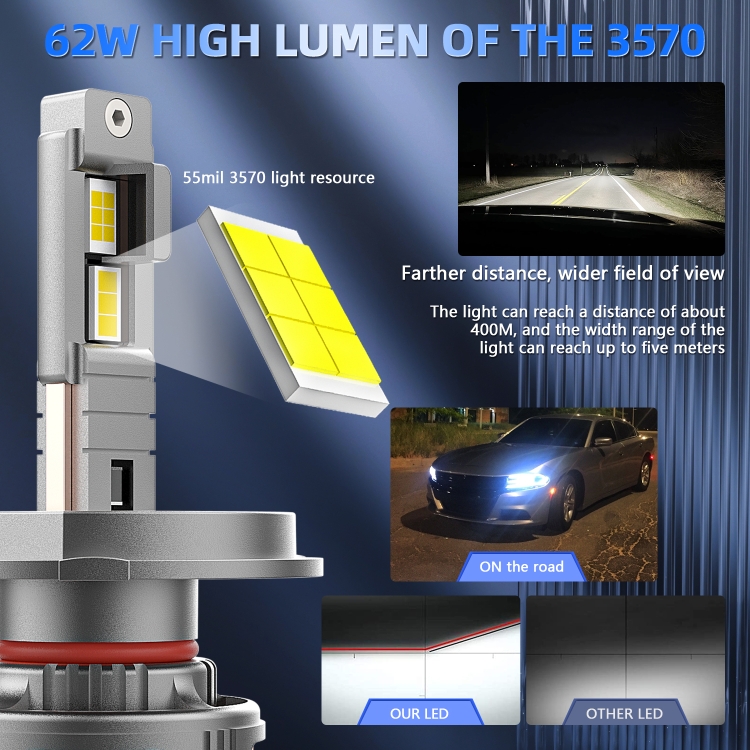 62W HIGH LUMEN OF THE 3570

55mil 3570 light resource

Farther distance, wider field of view

The light can reach a distance of about 400M, and the width range of the light can reach up to five meters

ON the road

OUR LED

OTHER LED