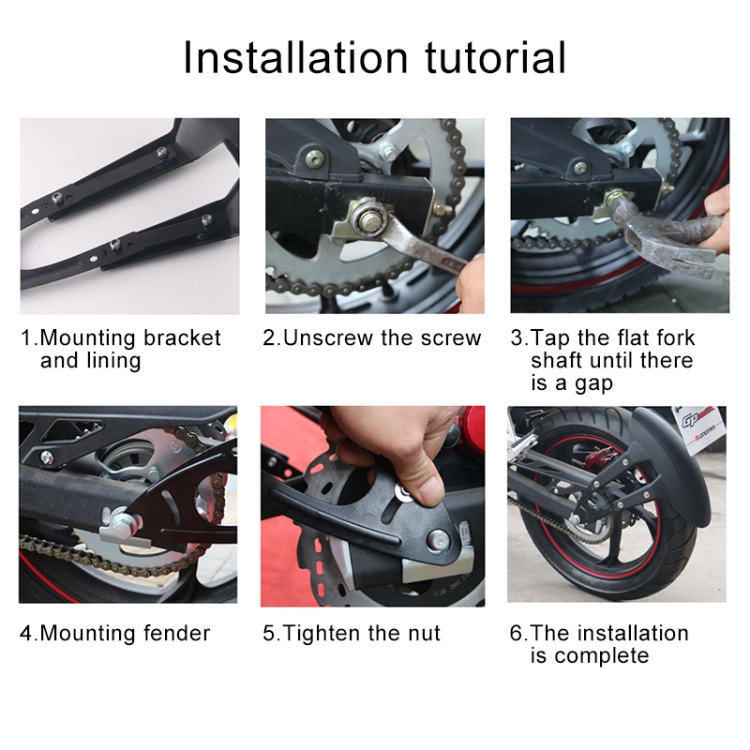 Installation tutorial

1.Mounting bracket and lining

2.Unscrew the screw

3.Tap the flat fork shaft until there is a gap

4.Mounting fender

5.Tighten the nut

6.The installation is complete