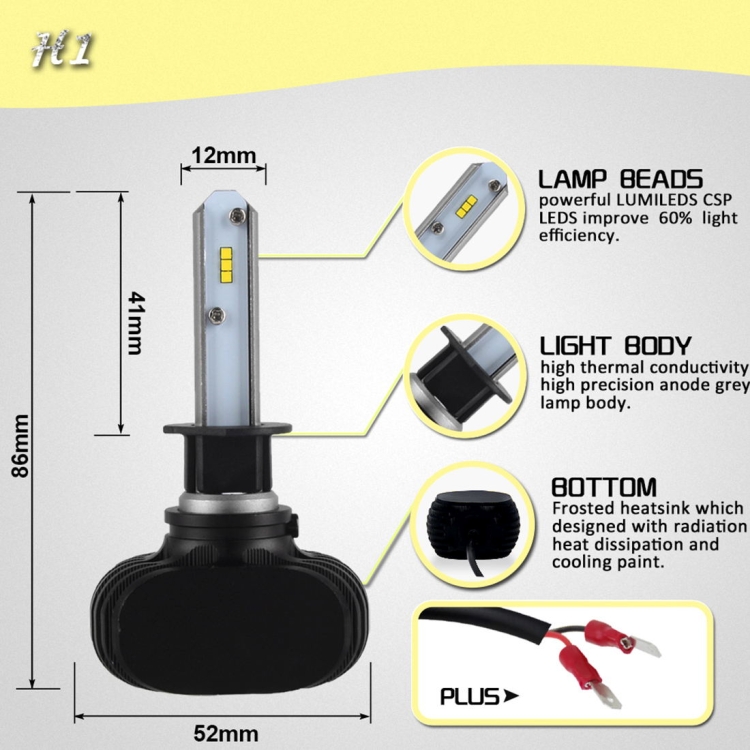 H1

12mm

41mm

86mm

52mm

LAMP BEADS
powerful LUMILEDS CSP LEDS improve 60% light efficiency.

LIGHT BODY
high thermal conductivity high precision anode grey lamp body.

BOTTOM
Frosted heatsink which designed with radiation heat dissipation and cooling paint.

PLUS