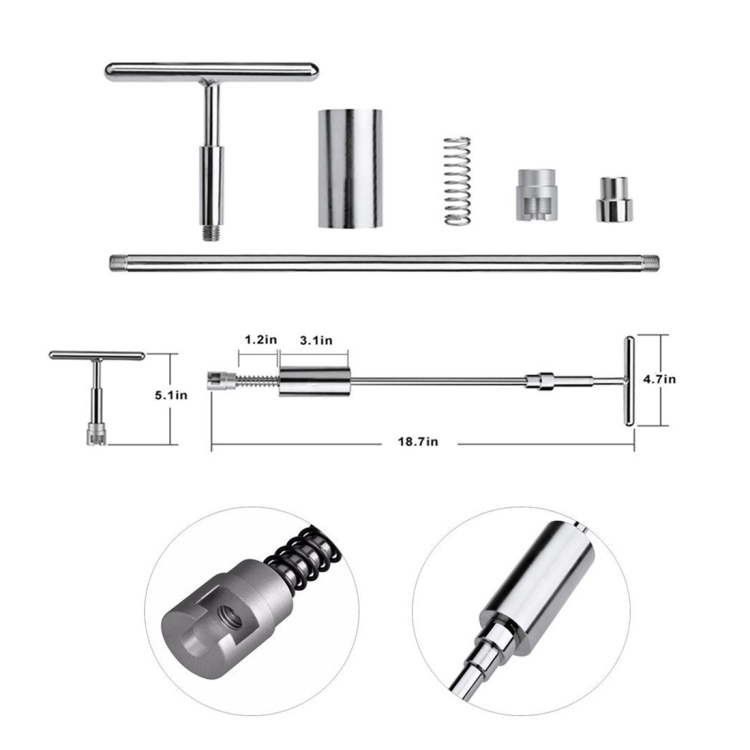 1.2in
3.1in
5.1in
4.7in
18.7in