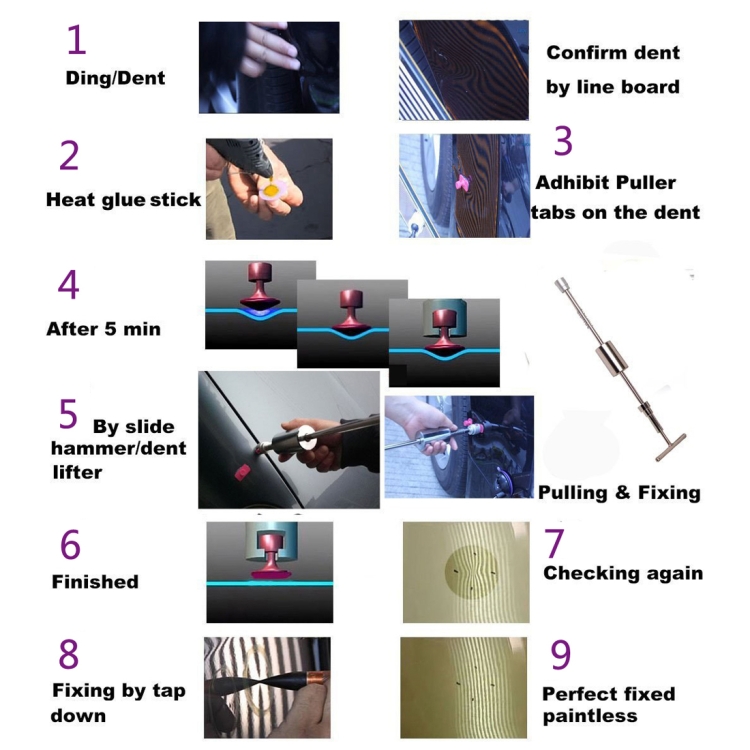 1
Ding/Dent

Confirm dent by line board

2
Heat glue stick

3
Adhibit Puller tabs on the dent

4
After 5 min

5 By slide hammer/dent lifter

Pulling & Fixing

6
Finished

7
Checking again

8
Fixing by tap down

9
Perfect fixed paintless