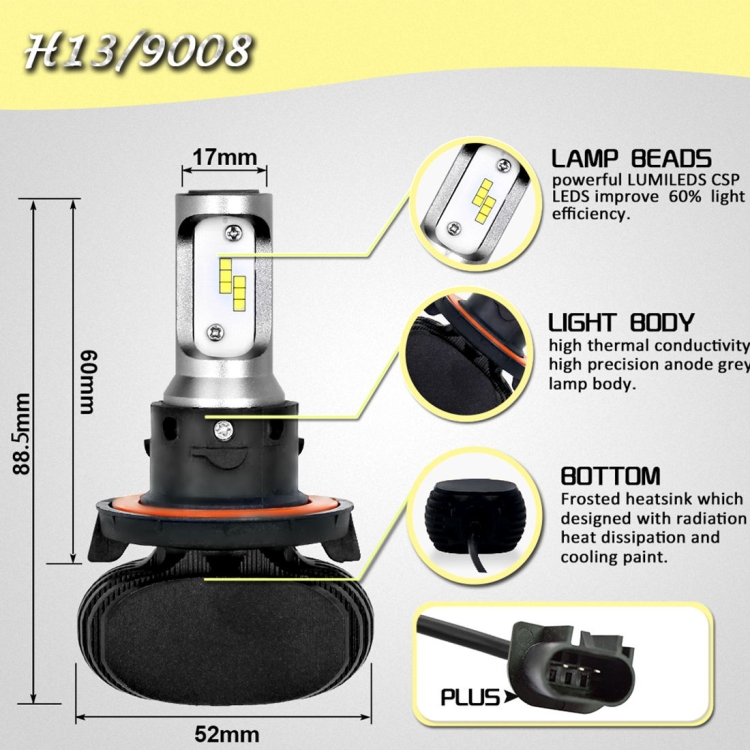 H13/9008

17mm

88.5mm

60mm

52mm

LAMP BEADS
powerful LUMILEDS CSP LEDS improve 60% light efficiency.

LIGHT BODY
high thermal conductivity high precision anode grey lamp body.

BOTTOM
Frosted heatsink which designed with radiation heat dissipation and cooling paint.

PLUS