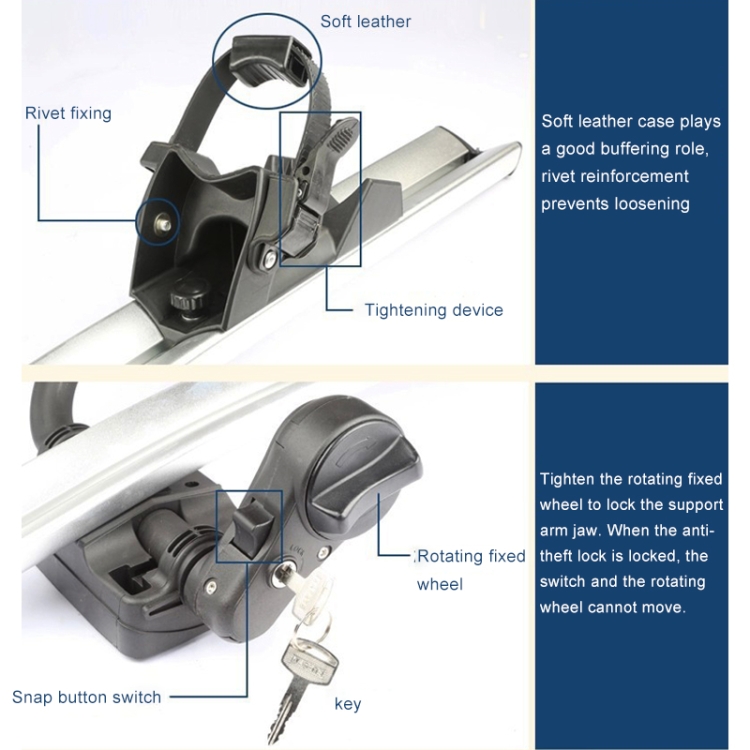 Soft leather

Rivet fixing

Tightening device

Soft leather case plays a good buffering role, rivet reinforcement prevents loosening

:Rotating fixed wheel

Snap button switch

key

Tighten the rotating fixed wheel to lock the support arm jaw. When the anti-theft lock is locked, the switch and the rotating wheel cannot move.