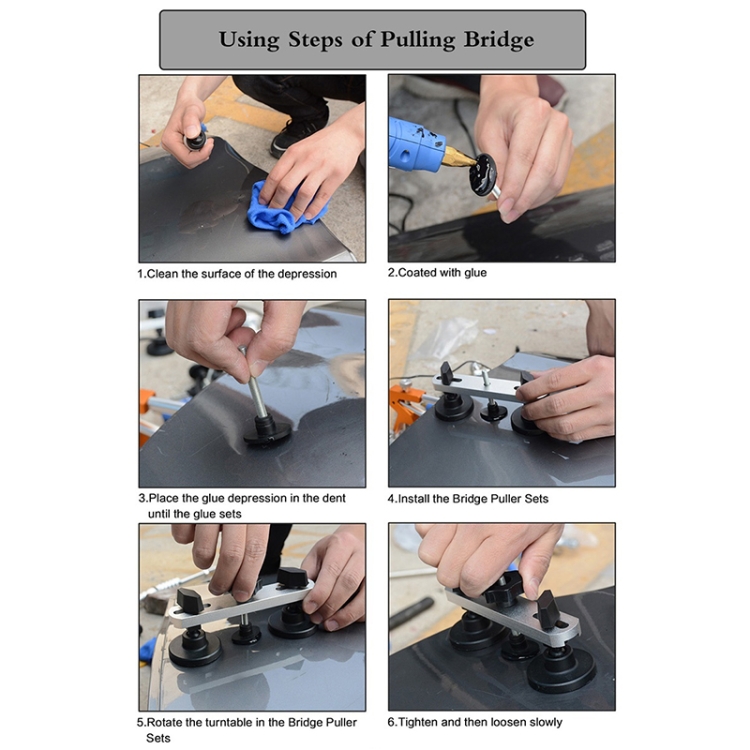 Using Steps of Pulling Bridge

1.Clean the surface of the depression

2.Coated with glue

3.Place the glue depression in the dent until the glue sets

4.Install the Bridge Puller Sets

5.Rotate the turntable in the Bridge Puller Sets

6.Tighten and then loosen slowly