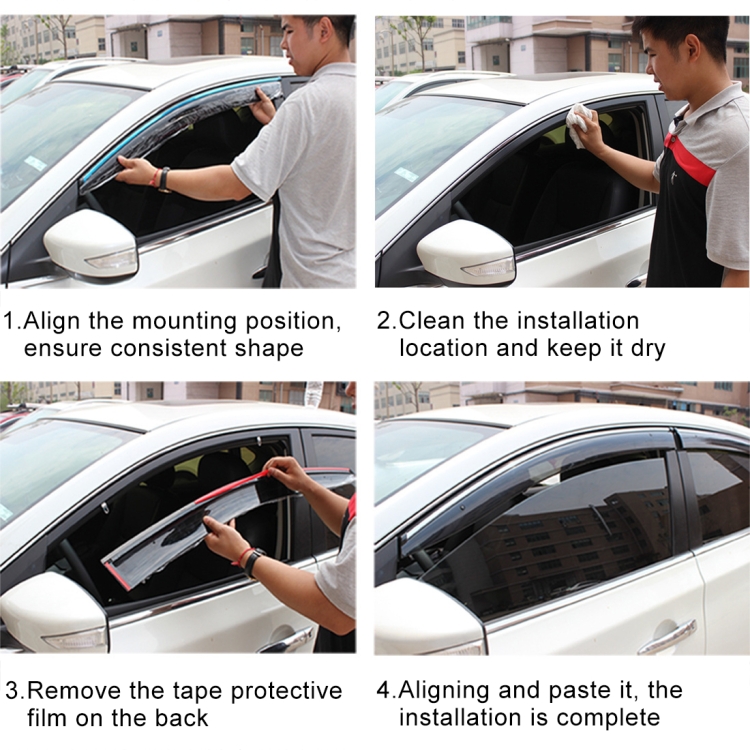 1.Align the mounting position, ensure consistent shape

2.Clean the installation location and keep it dry

3.Remove the tape protective film on the back

4.Aligning and paste it, the installation is complete