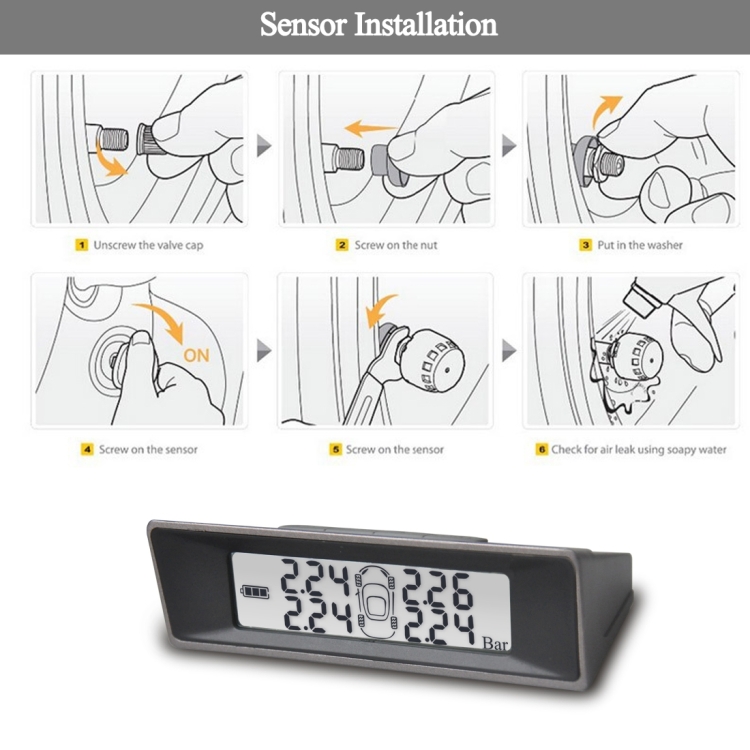 Sensor Installation

1 Unscrew the valve cap

2 Screw on the nut

3 Put in the washer

ON

4 Screw on the sensor

5 Screw on the sensor

6 Check for air leak using soapy water

2.24 2.26
2.24 2.24
Bar