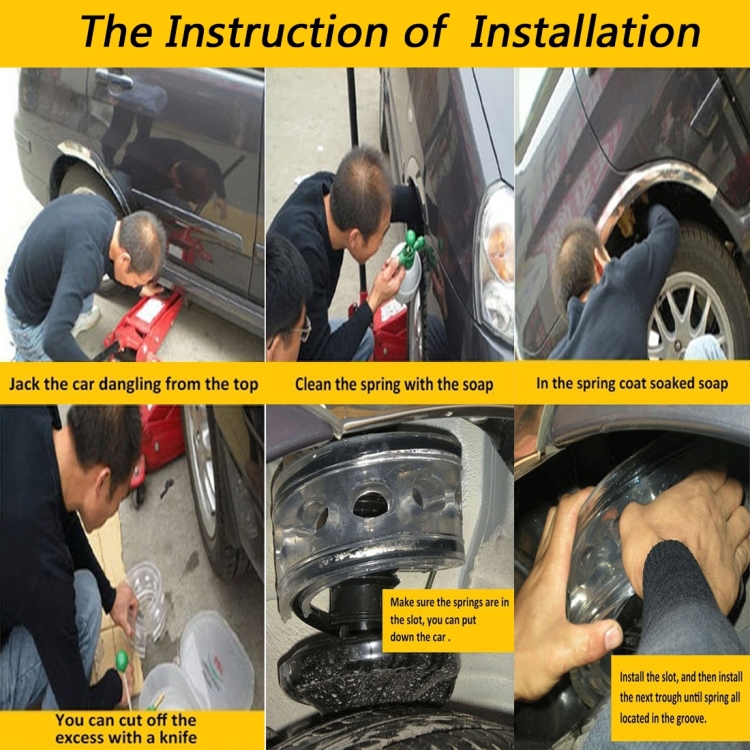 The Instruction of Installation

Jack the car dangling from the top

Clean the spring with the soap

In the spring coat soaked soap

You can cut off the excess with a knife

Make sure the springs are in the slot, you can put down the car .

Install the slot, and then install the next trough until spring all located in the groove.