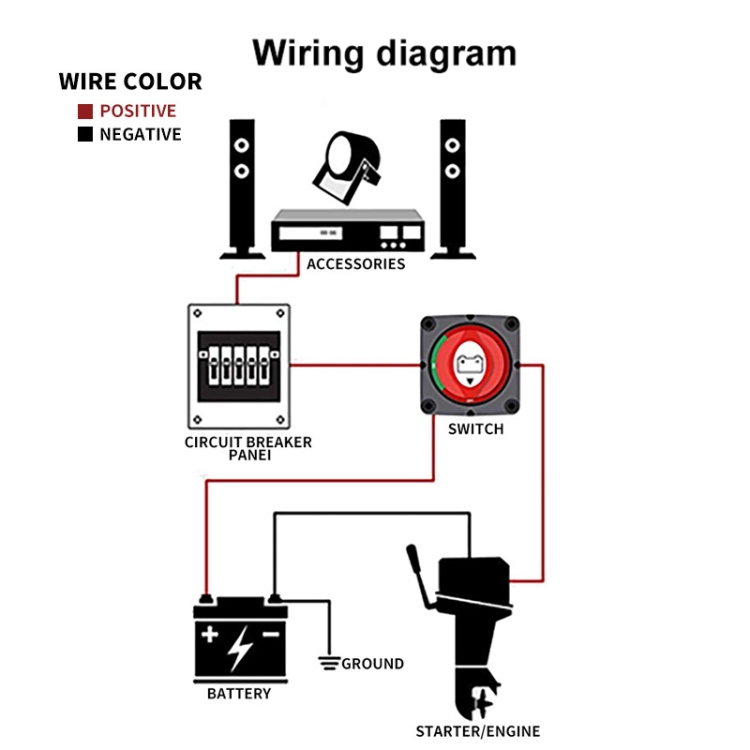 Wiring diagram

WIRE COLOR
POSITIVE
NEGATIVE

ACCESSORIES

CIRCUIT BREAKER PANEI

SWITCH

GROUND

BATTERY

STARTER/ENGINE