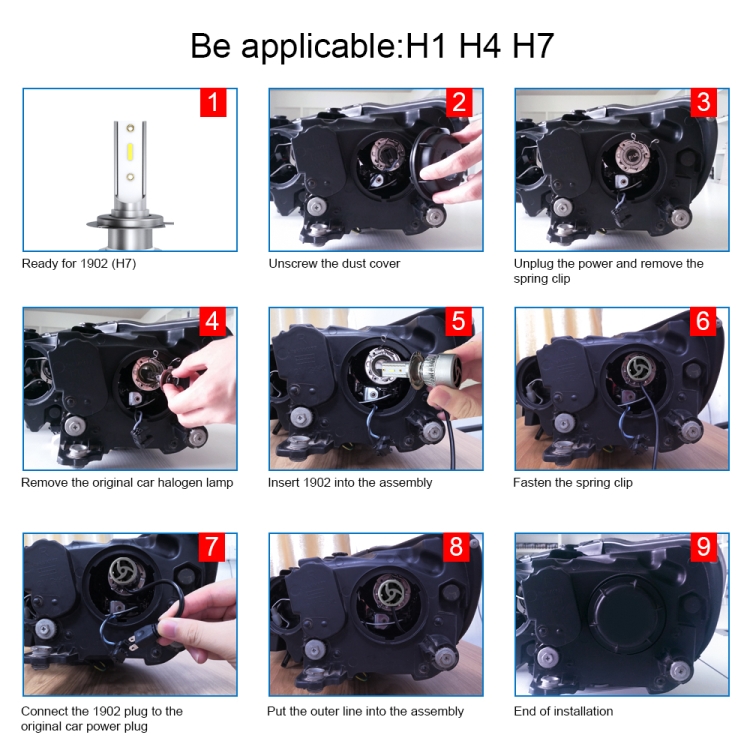 Be applicable:H1 H4 H7

1

Ready for 1902 (H7)

2

Unscrew the dust cover

3

Unplug the power and remove the spring clip

4

Remove the original car halogen lamp

5

Insert 1902 into the assembly

6

Fasten the spring clip

7

Connect the 1902 plug to the original car power plug

8

Put the outer line into the assembly

9

End of installation