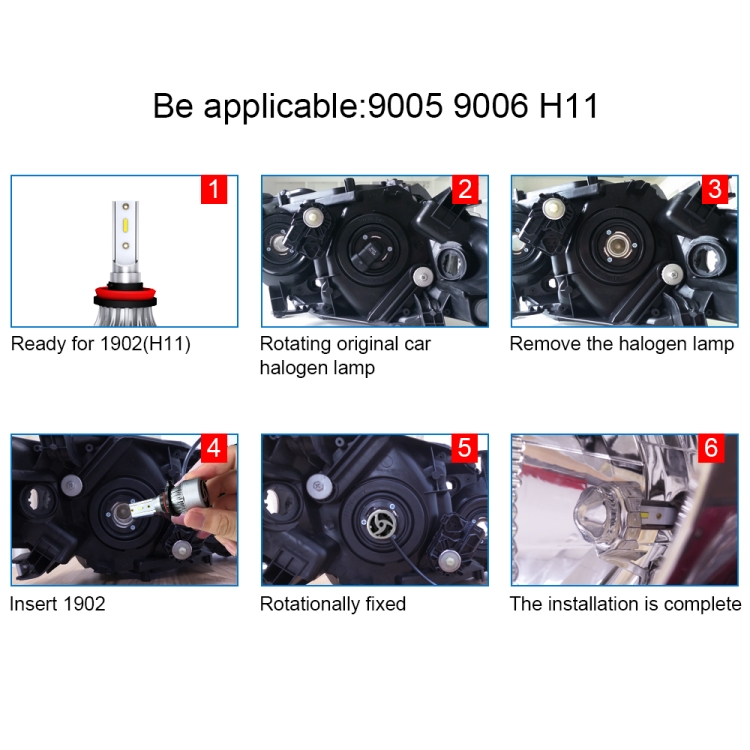 Be applicable:9005 9006 H11

1
Ready for 1902(H11)

2
Rotating original car halogen lamp

3
Remove the halogen lamp

4
Insert 1902

5
Rotationally fixed

6
The installation is complete