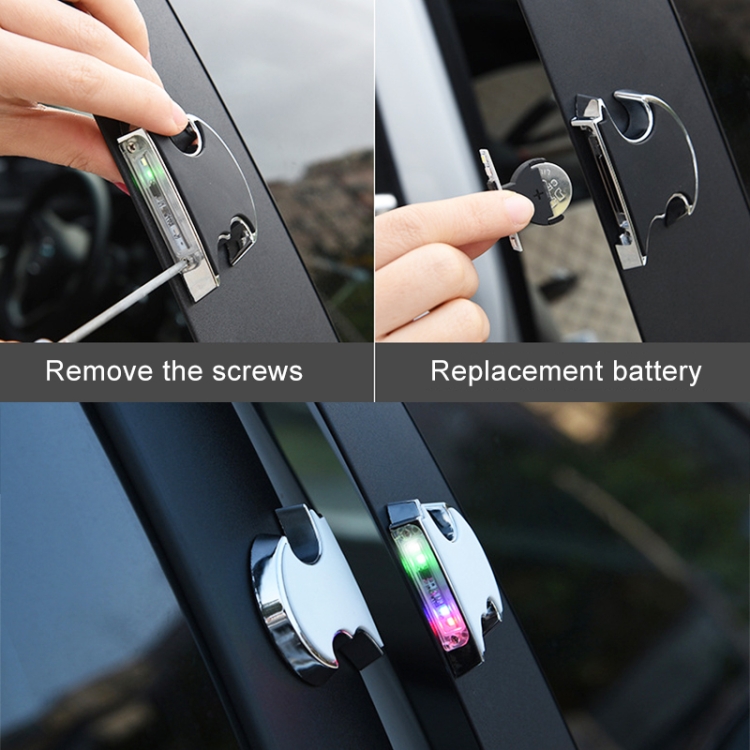 Remove the screws

Replacement battery