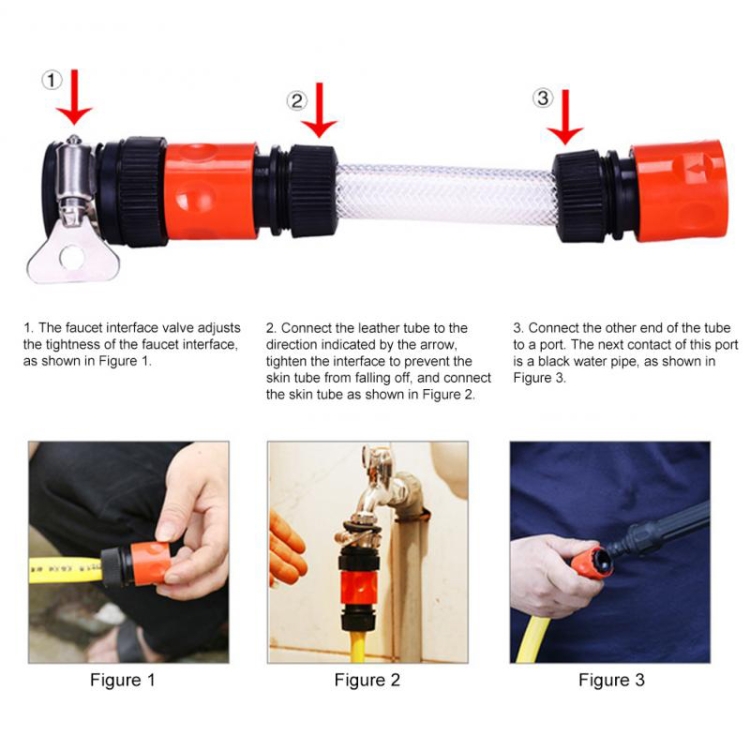 ①

②

③

1. The faucet interface valve adjusts the tightness of the faucet interface, as shown in Figure 1.

2. Connect the leather tube to the direction indicated by the arrow, tighten the interface to prevent the skin tube from falling off, and connect the skin tube as shown in Figure 2.

3. Connect the other end of the tube to a port. The next contact of this port is a black water pipe, as shown in Figure 3.

Figure 1

Figure 2

Figure 3