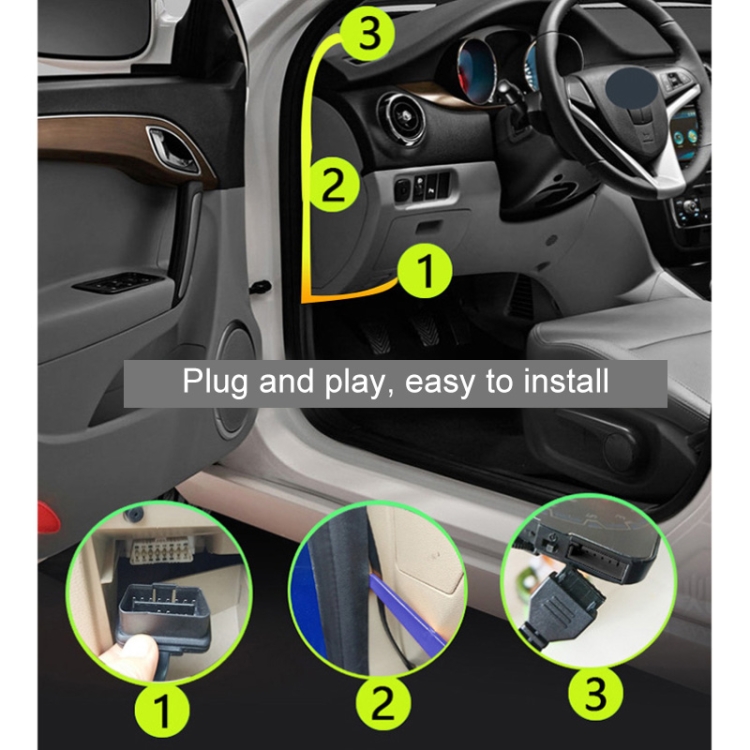 3
2
1
Plug and play, easy to install
1
2
3