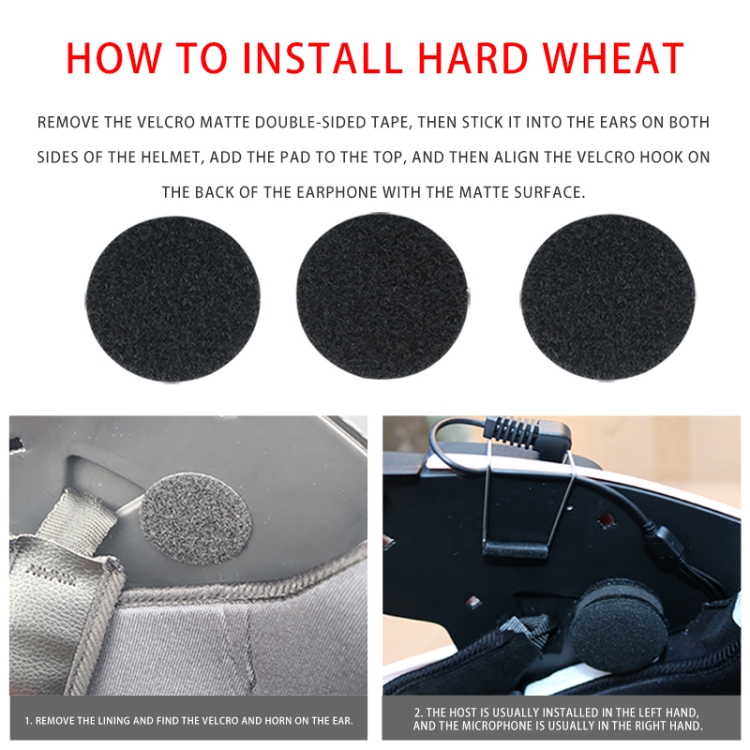 HOW TO INSTALL HARD WHEAT

REMOVE THE VELCRO MATTE DOUBLE-SIDED TAPE, THEN STICK IT INTO THE EARS ON BOTH SIDES OF THE HELMET, ADD THE PAD TO THE TOP, AND THEN ALIGN THE VELCRO HOOK ON THE BACK OF THE EARPHONE WITH THE MATTE SURFACE.

1. REMOVE THE LINING AND FIND THE VELCRO AND HORN ON THE EAR.

2. THE HOST IS USUALLY INSTALLED IN THE LEFT HAND, AND THE MICROPHONE IS USUALLY IN THE RIGHT HAND.