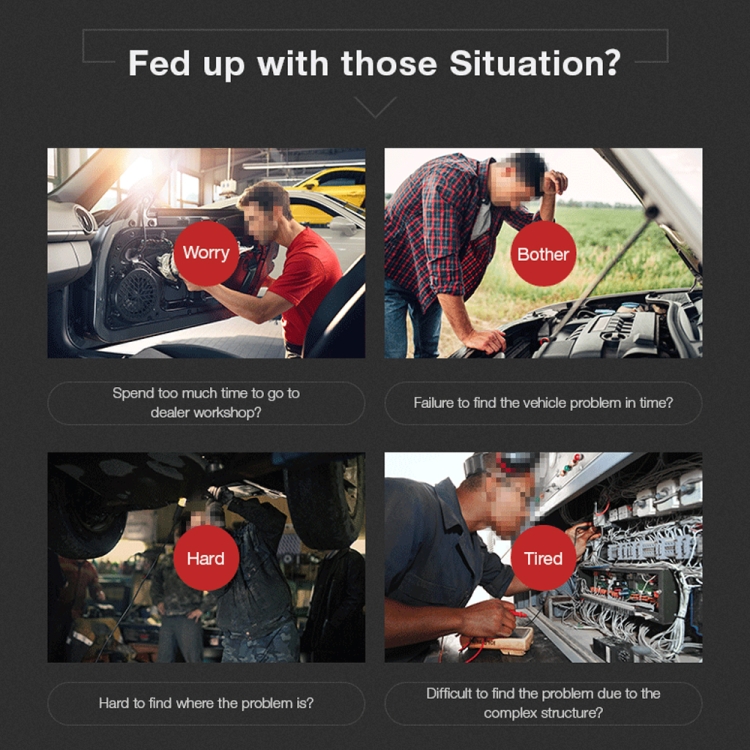 Fed up with those Situation?

Worry

Spend too much time to go to dealer workshop?

Bother

Failure to find the vehicle problem in time?

Hard

Hard to find where the problem is?

Tired

Difficult to find the problem due to the complex structure?