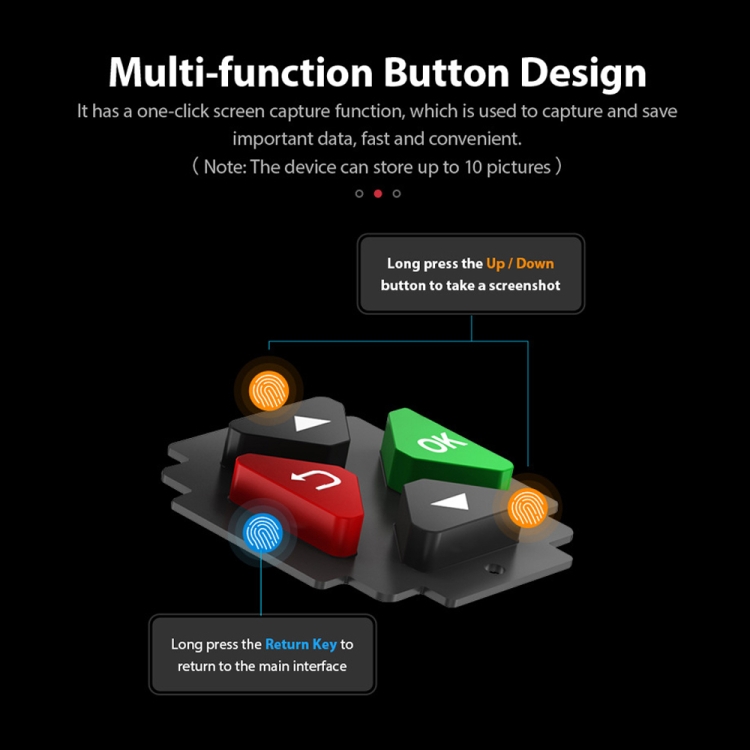 Multi-function Button Design

It has a one-click screen capture function, which is used to capture and save important data, fast and convenient.

( Note: The device can store up to 10 pictures )

Long press the Up / Down button to take a screenshot

OK

Long press the Return Key to return to the main interface