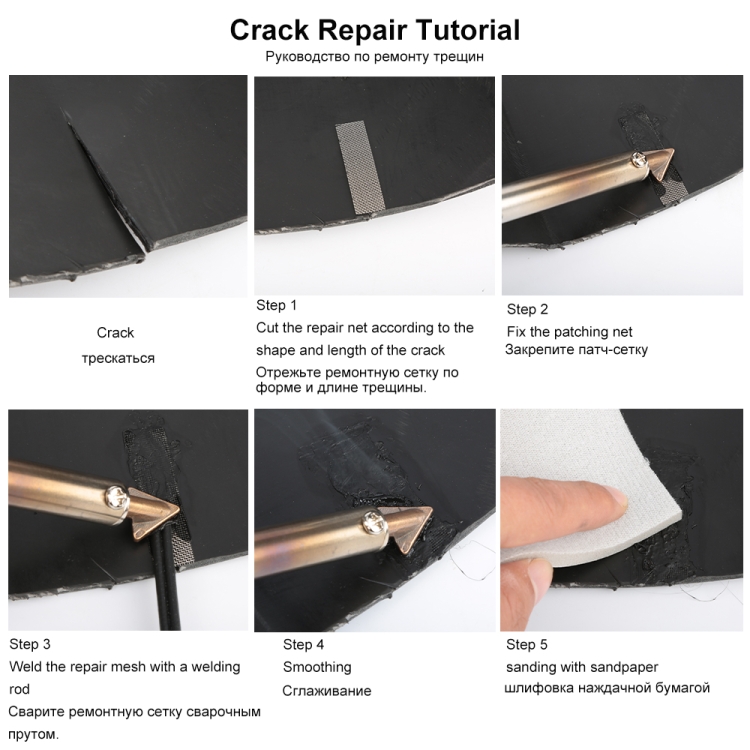 Crack Repair Tutorial
Руководство по ремонту трещин

Crack
трескаться

Step 1
Cut the repair net according to the shape and length of the crack
Отрежьте ремонтную сетку по форме и длине трещины.

Step 2
Fix the patching net
Закрепите патч-сетку

Step 3
Weld the repair mesh with a welding rod
Сварите ремонтную сетку сварочным прутом.

Step 4
Smoothing
Сглаживание

Step 5
sanding with sandpaper
шлифовка наждачной бумагой