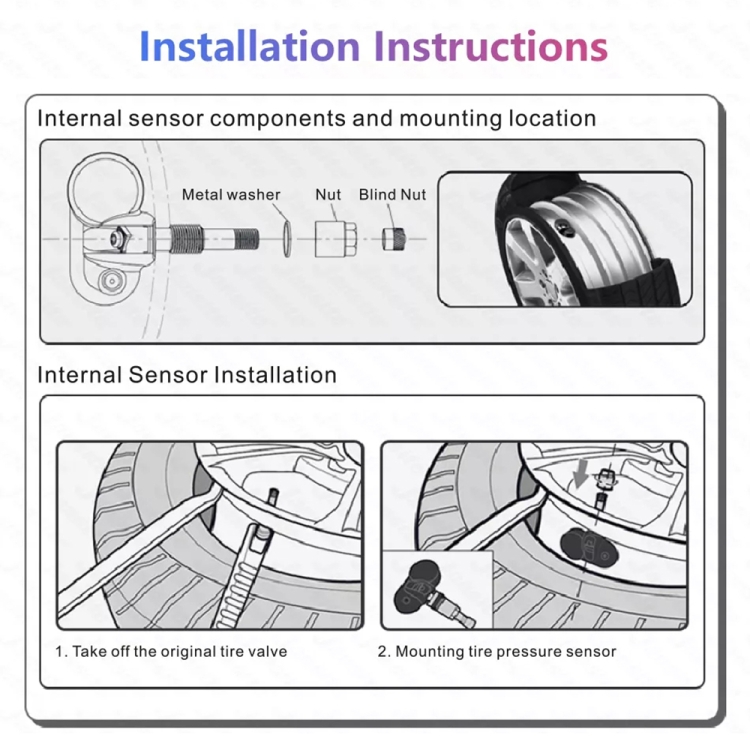 Installation Instructions

Internal sensor components and mounting location

Metal washer

Nut

Blind Nut

Internal Sensor Installation

1. Take off the original tire valve

2. Mounting tire pressure sensor